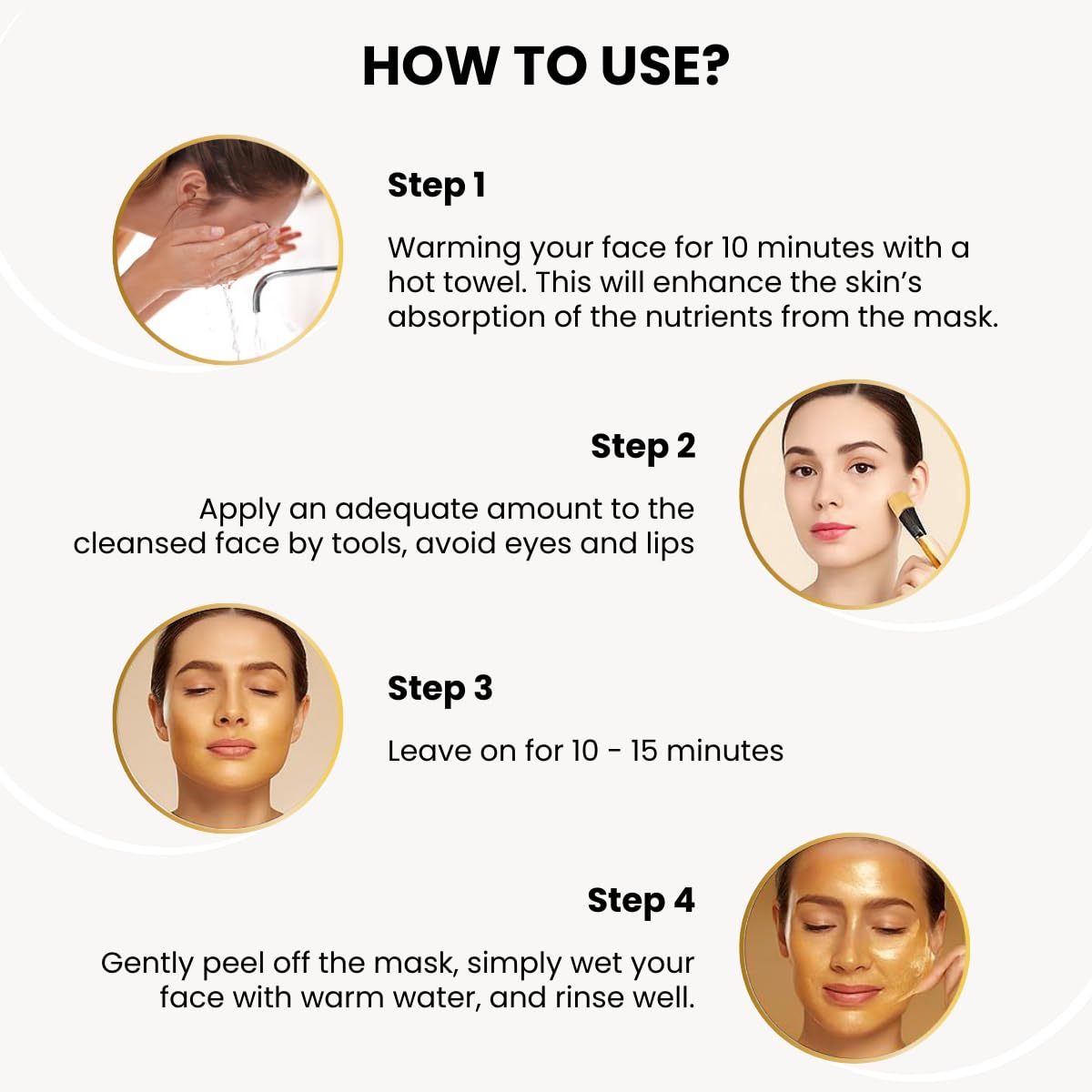 HOW TO USE?

Step 1

Warming your face for 10 minutes with a hot towel. This will enhance the skin's absorption of the nutrients from the mask.

Step 2

Apply an adequate amount to the cleansed face by tools, avoid eyes and lips

Step 3

Leave on for 10 - 15 minutes

Step 4

Gently peel off the mask, simply wet your face with warm water, and rinse well.