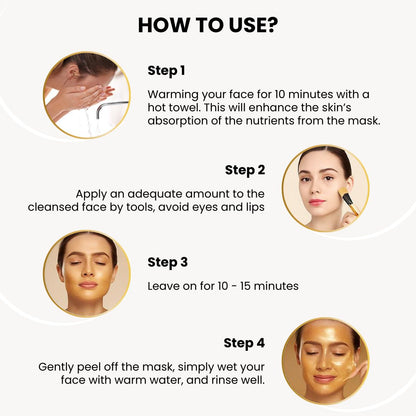 HOW TO USE?

Step 1

Warming your face for 10 minutes with a hot towel. This will enhance the skin's absorption of the nutrients from the mask.

Step 2

Apply an adequate amount to the cleansed face by tools, avoid eyes and lips

Step 3

Leave on for 10 - 15 minutes

Step 4

Gently peel off the mask, simply wet your face with warm water, and rinse well.